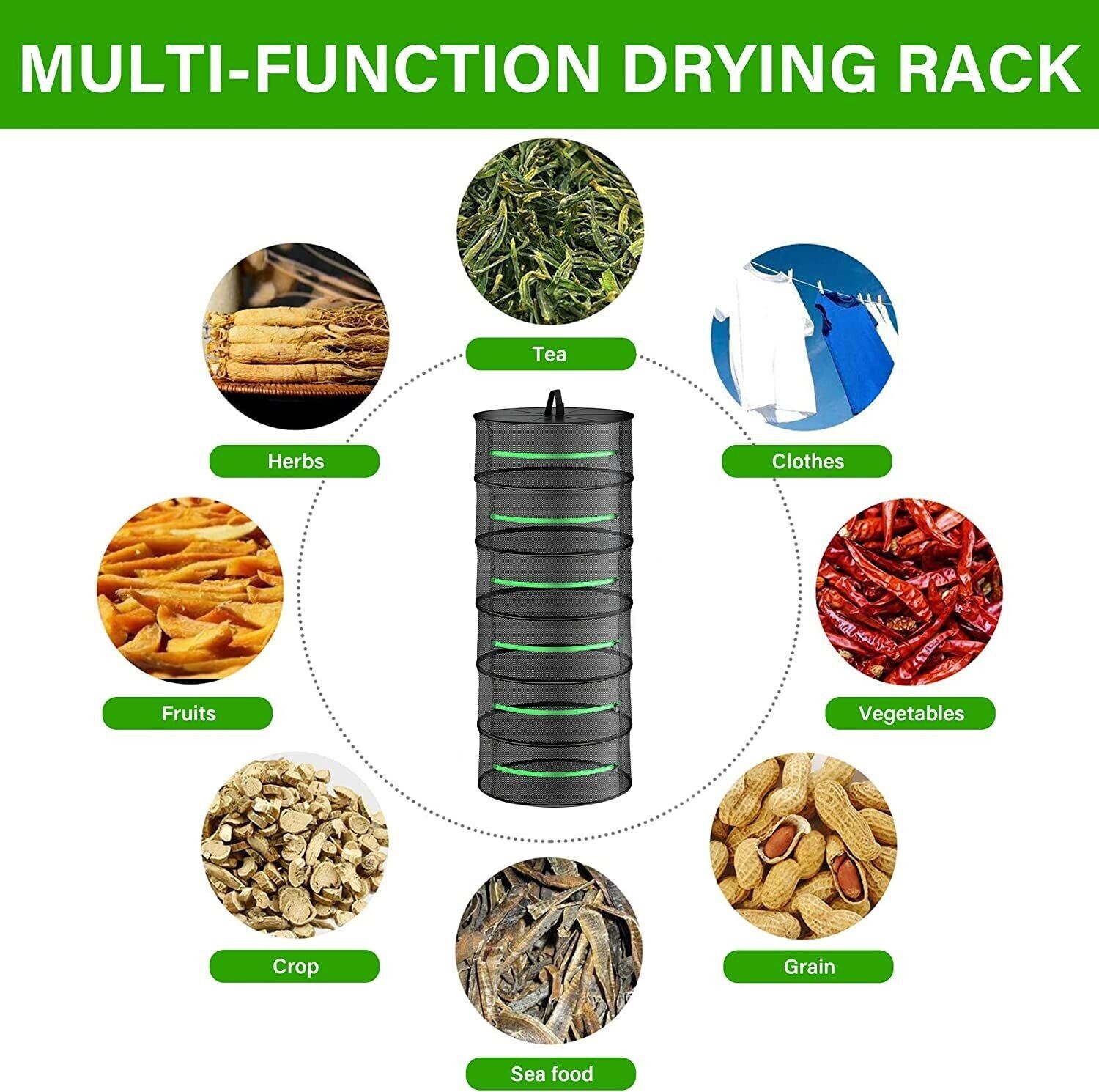 MULTI-FUNCTION DRYING RACK

Tea

Herbs

Clothes

Fruits

Vegetables

Crop

Grain

Sea food