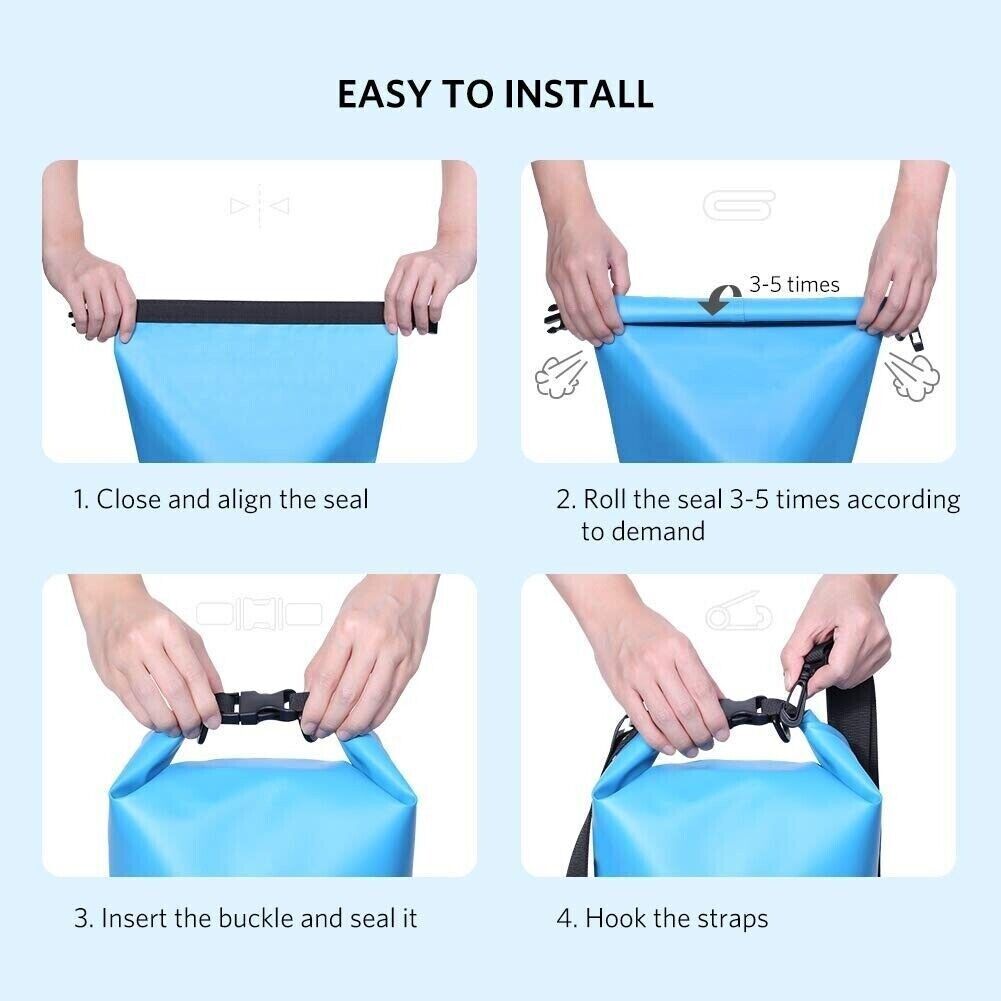 EASY TO INSTALL

3-5 times

1. Close and align the seal

2. Roll the seal 3-5 times according to demand

3. Insert the buckle and seal it

4. Hook the straps