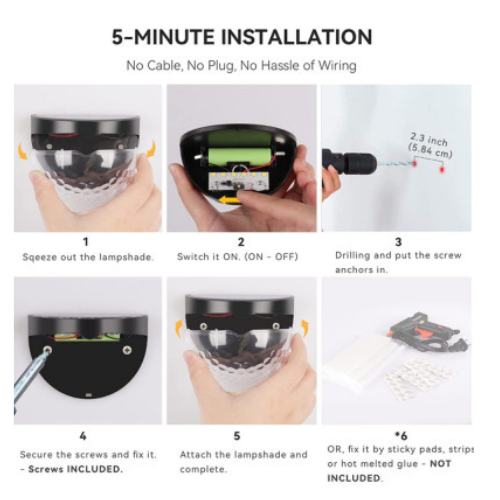 5-MINUTE INSTALLATION

No Cable, No Plug, No Hassle of Wiring

2.3 inch (5.84 cm)

1
Sqeeze out the lampshade.

2
Switch it ON. (ON - OFF)

3
Drilling and put the screw anchors in.

4
Secure the screws and fix it. - Screws INCLUDED.

5
Attach the lampshade and complete.

*6
OR, fix it by sticky pads, strips or hot melted glue - NOT INCLUDED.