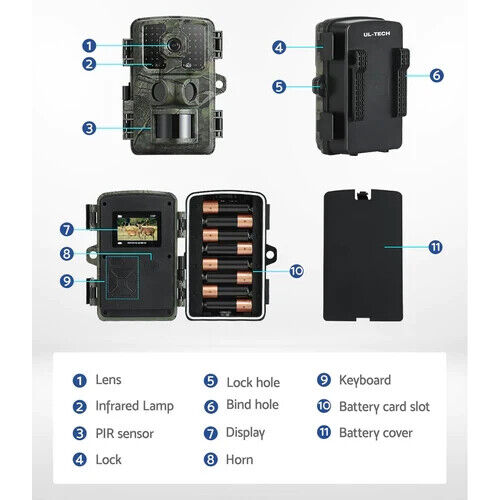 1
2
3
UL-TECH
4
5
6
7
8
9
10
11

1 Lens
2 Infrared Lamp
3 PIR sensor
4 Lock
5 Lock hole
6 Bind hole
7 Display
8 Horn
9 Keyboard
10 Battery card slot
11 Battery cover