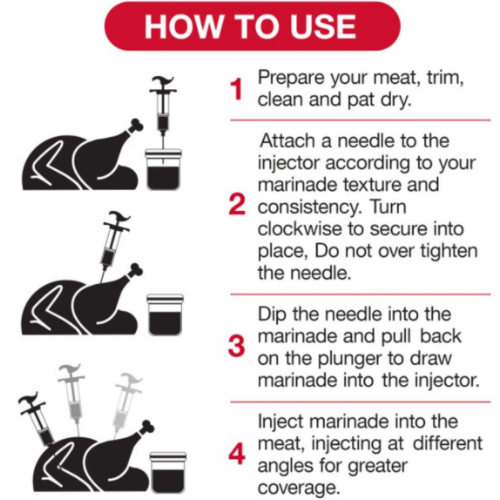 HOW TO USE

1 Prepare your meat, trim, clean and pat dry.

2 Attach a needle to the injector according to your marinade texture and consistency. Turn clockwise to secure into place, Do not over tighten the needle.

3 Dip the needle into the marinade and pull back on the plunger to draw marinade into the injector.

4 Inject marinade into the meat, injecting at different angles for greater coverage.