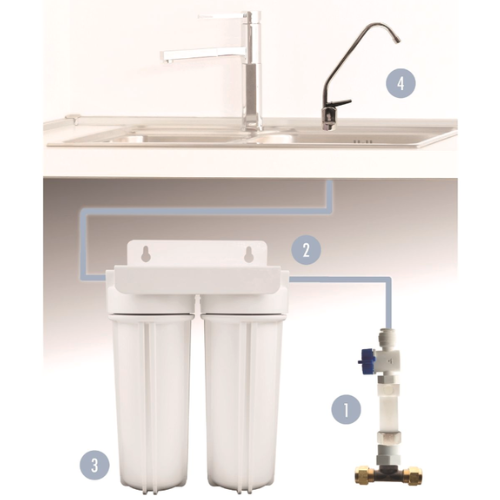 4

2

1

3