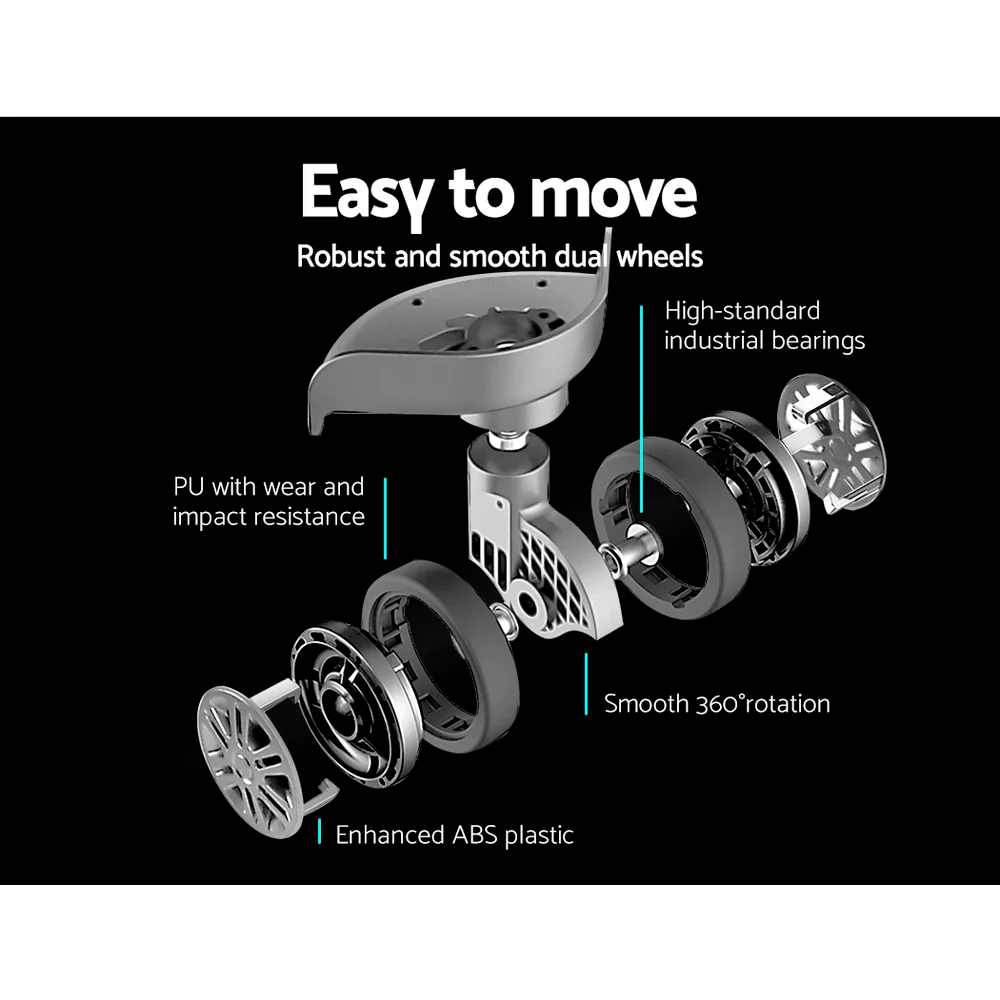 Easy to move

Robust and smooth dual wheels

High-standard industrial bearings

PU with wear and impact resistance

Smooth 360°rotation

Enhanced ABS plastic