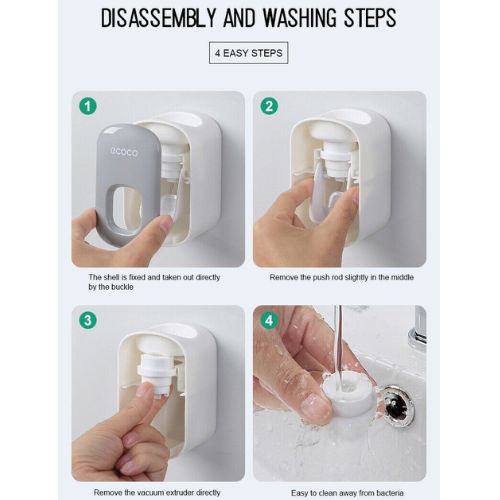 DISASSEMBLY AND WASHING STEPS

4 EASY STEPS

1

ecoco

The shell is fixed and taken out directly by the buckle

2

Remove the push rod slightly in the middle

3

Remove the vacuum extruder directly

4

Easy to clean away from bacteria