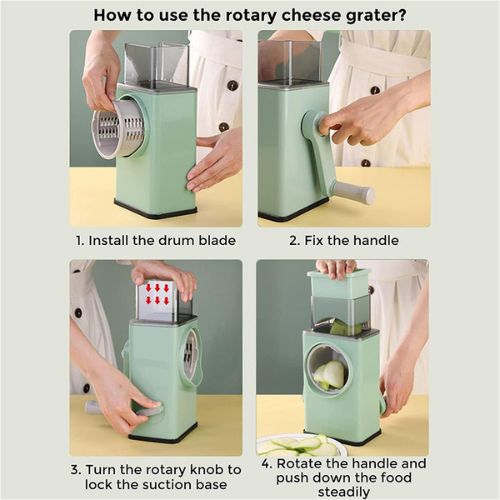 How to use the rotary cheese grater?

1. Install the drum blade

2. Fix the handle

3. Turn the rotary knob to lock the suction base

4. Rotate the handle and push down the food steadily