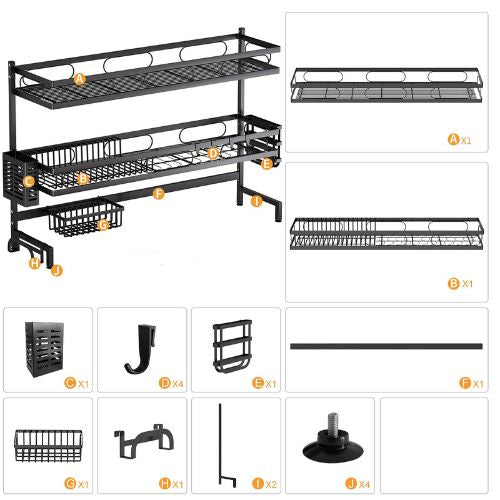 A
D
E
C
B
F
J
G
H
J

A X1

B X1

C X1

D X4

E X1

F X1

G X1

H X1

I X2

J X4